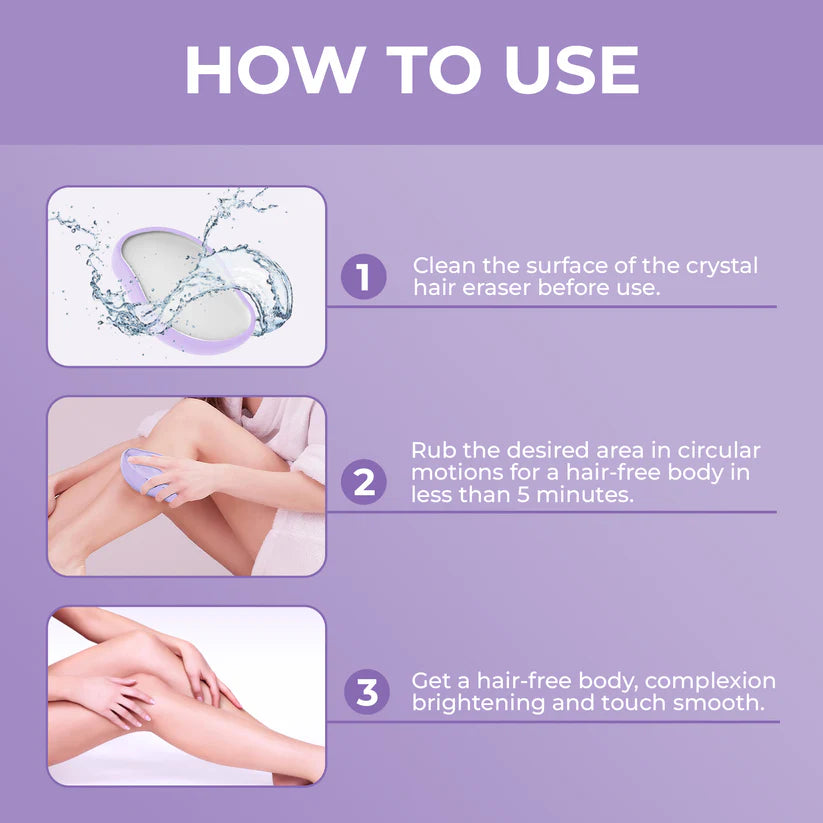 HOW TO USE

1 Clean the surface of the crystal hair eraser before use.

2 Rub the desired area in circular motions for a hair-free body in less than 5 minutes.

3 Get a hair-free body, complexion brightening and touch smooth.